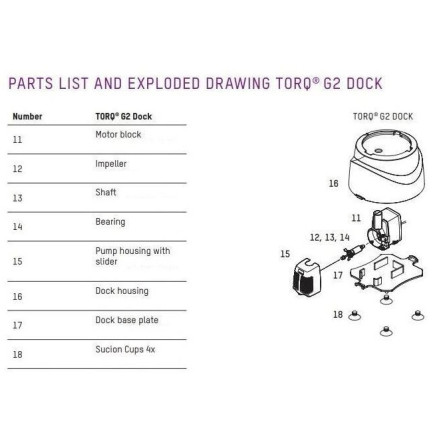 PARTS LIST AND EXPLODED DRAWING TORQ® G2 DOCK

| Number | TORQ® G2 Dock |
|---|---|
| 11 | Motor block |
| 12 | Impeller |
| 13 | Shaft |
| 14 | Bearing |
| 15 | Pump housing with slider |
| 16 | Dock housing |
| 17 | Dock base plate |
| 18 | Sucion Cups 4x |

TORQ® G2 DOCK

16

11

12, 13, 14

15

17

18