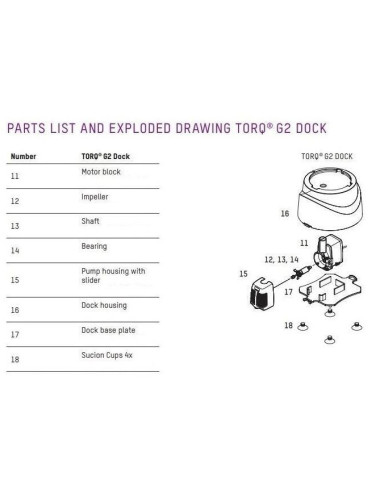 PARTS LIST AND EXPLODED DRAWING TORQ® G2 DOCK

| Number | TORQ® G2 Dock |
|---|---|
| 11 | Motor block |
| 12 | Impeller |
| 13 | Shaft |
| 14 | Bearing |
| 15 | Pump housing with slider |
| 16 | Dock housing |
| 17 | Dock base plate |
| 18 | Sucion Cups 4x |

TORQ® G2 DOCK

16

11

12, 13, 14

15

17

18