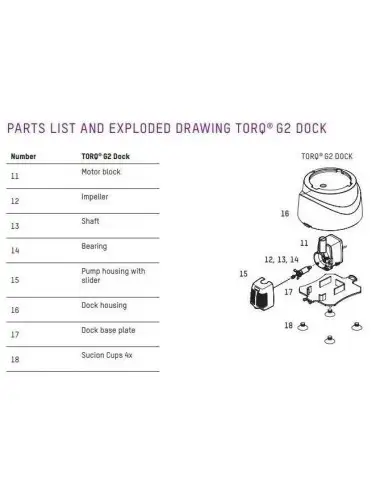 PARTS LIST AND EXPLODED DRAWING TORQ® G2 DOCK

| Number | TORQ® G2 Dock |
|---|---|
| 11 | Motor block |
| 12 | Impeller |
| 13 | Shaft |
| 14 | Bearing |
| 15 | Pump housing with slider |
| 16 | Dock housing |
| 17 | Dock base plate |
| 18 | Sucion Cups 4x |

TORQ® G2 DOCK

16

11

12, 13, 14

15

17

18