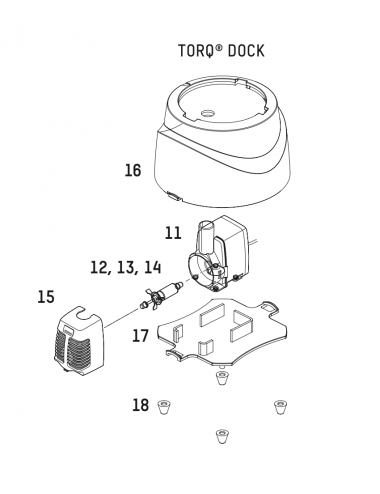 TORQ® DOCK

16

11

12, 13, 14

15

17

18